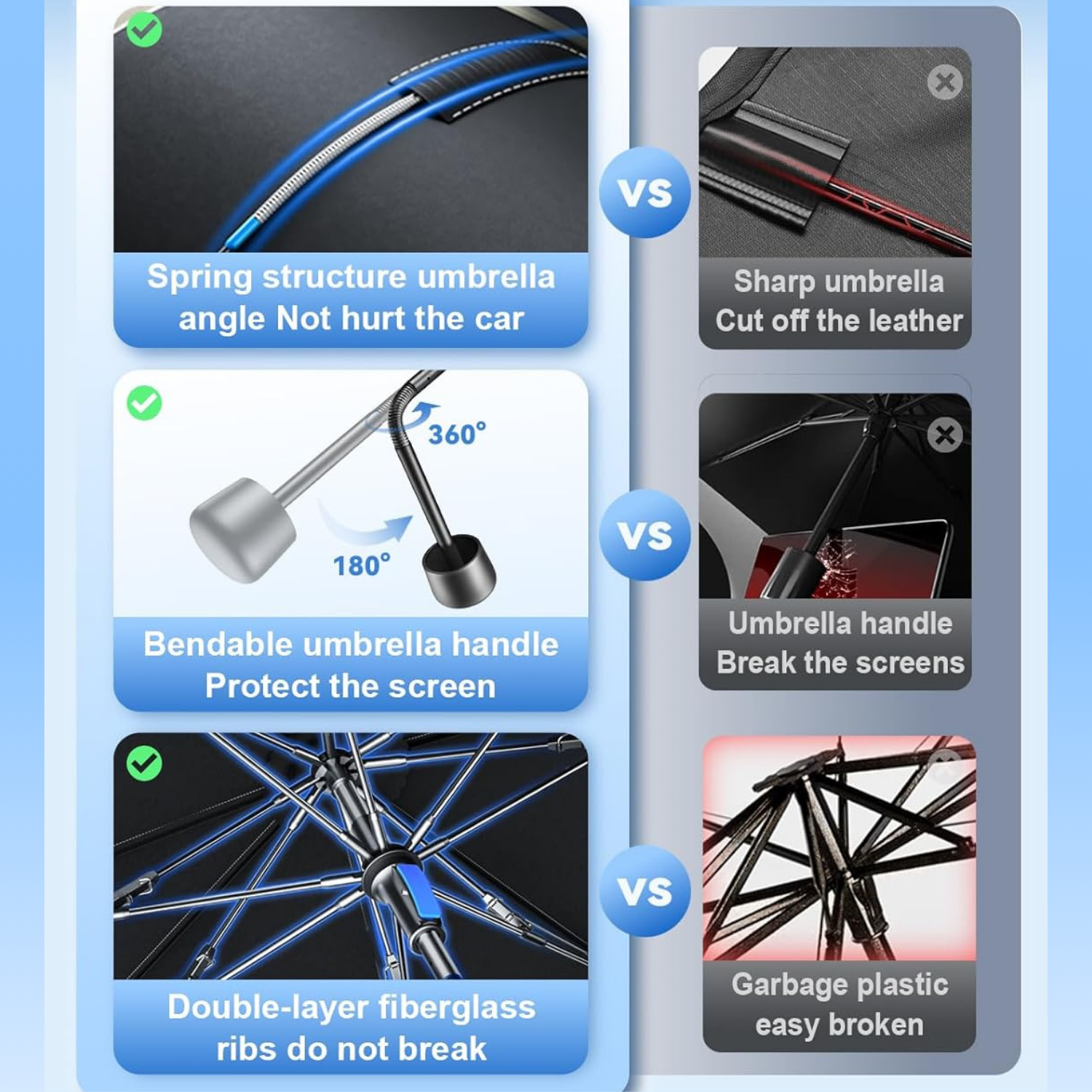 Spring structure umbrella angle Not hurt the car

VS

Sharp umbrella Cut off the leather

360°

180°

Bendable umbrella handle Protect the screen

VS

Umbrella handle Break the screens

Double-layer fiberglass ribs do not break

VS

Garbage plastic easy broken