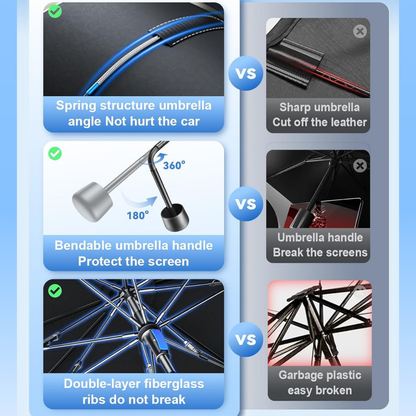 Spring structure umbrella angle Not hurt the car

VS

Sharp umbrella Cut off the leather

360°

180°

Bendable umbrella handle Protect the screen

VS

Umbrella handle Break the screens

Double-layer fiberglass ribs do not break

VS

Garbage plastic easy broken